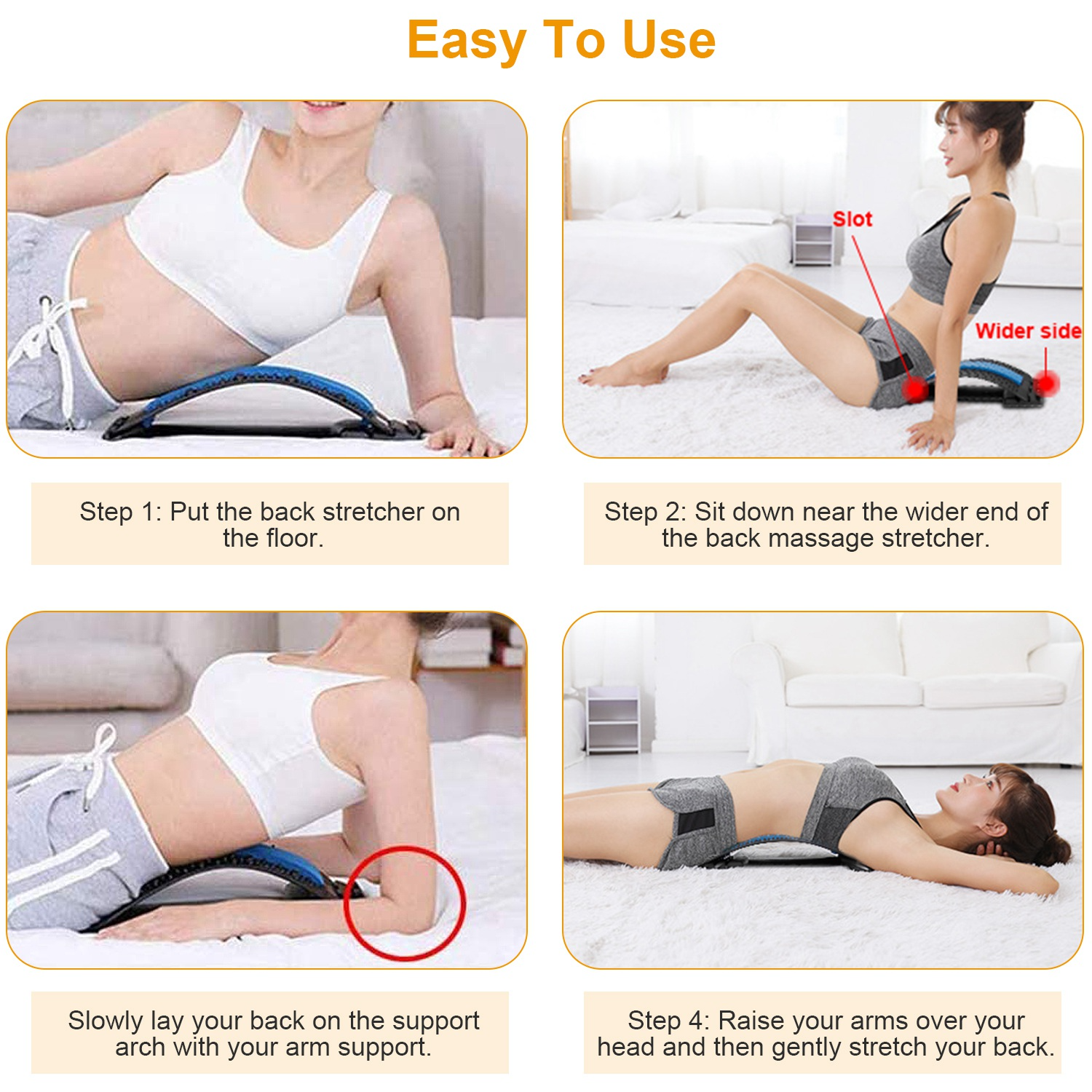 Easy To Use

Slot

Wider side

Step 1: Put the back stretcher on the floor.

Step 2: Sit down near the wider end of the back massage stretcher.

Slowly lay your back on the support arch with your arm support.

Step 4: Raise your arms over your head and then gently stretch your back.